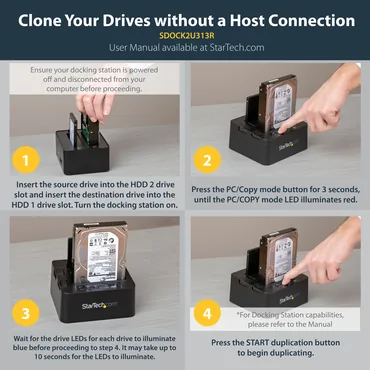 Clone Your Drives without a Host Connection
SDOCK2U313R
User Manual available at StarTech.com

Ensure your docking station is powered off and disconnected from your computer before proceeding.

1

Insert the source drive into the HDD 2 drive slot and insert the destination drive into the HDD 1 drive slot. Turn the docking station on.

StarTech.com

2

Press the PC/Copy mode button for 3 seconds, until the PC/COPY mode LED illuminates red.

StarTech.com

3

Wait for the drive LEDs for each drive to illuminate blue before proceeding to step 4. It may take up to 10 seconds for the LEDs to illuminate.

StarTech.com

4

*For Docking Station capabilities, please refer to the Manual

Press the START duplication button to begin duplicating.